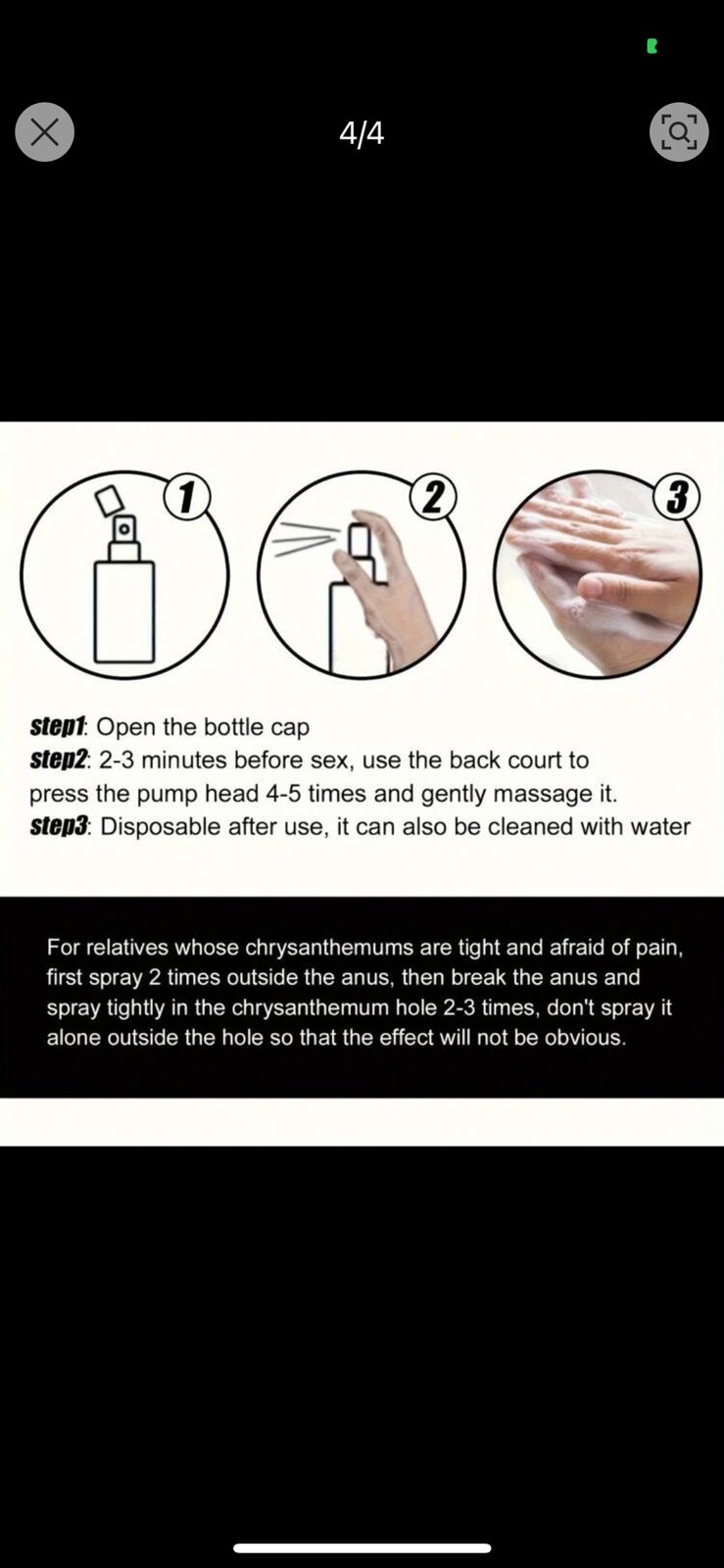 4/4

1

2

3

step1: Open the bottle cap
step2: 2-3 minutes before sex, use the back court to press the pump head 4-5 times and gently massage it.
step3: Disposable after use, it can also be cleaned with water

For relatives whose chrysanthemums are tight and afraid of pain, first spray 2 times outside the anus, then break the anus and spray tightly in the chrysanthemum hole 2-3 times, don't spray it alone outside the hole so that the effect will not be obvious.