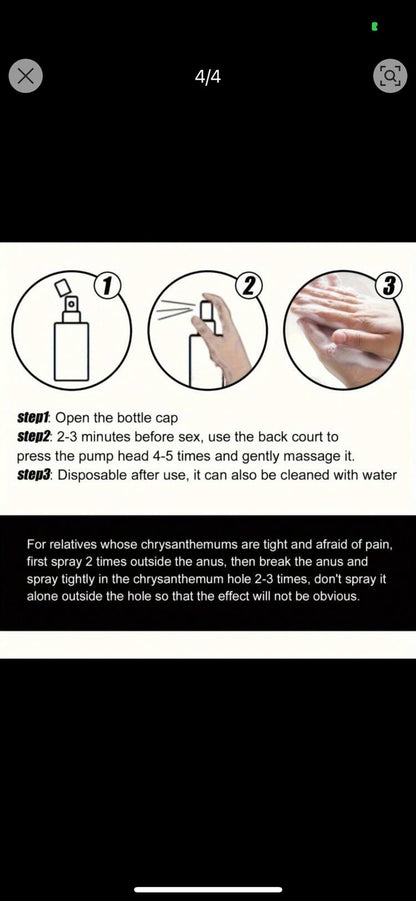 4/4

1
2
3

step1: Open the bottle cap
step2: 2-3 minutes before sex, use the back court to press the pump head 4-5 times and gently massage it.
step3: Disposable after use, it can also be cleaned with water

For relatives whose chrysanthemums are tight and afraid of pain, first spray 2 times outside the anus, then break the anus and spray tightly in the chrysanthemum hole 2-3 times, don't spray it alone outside the hole so that the effect will not be obvious.